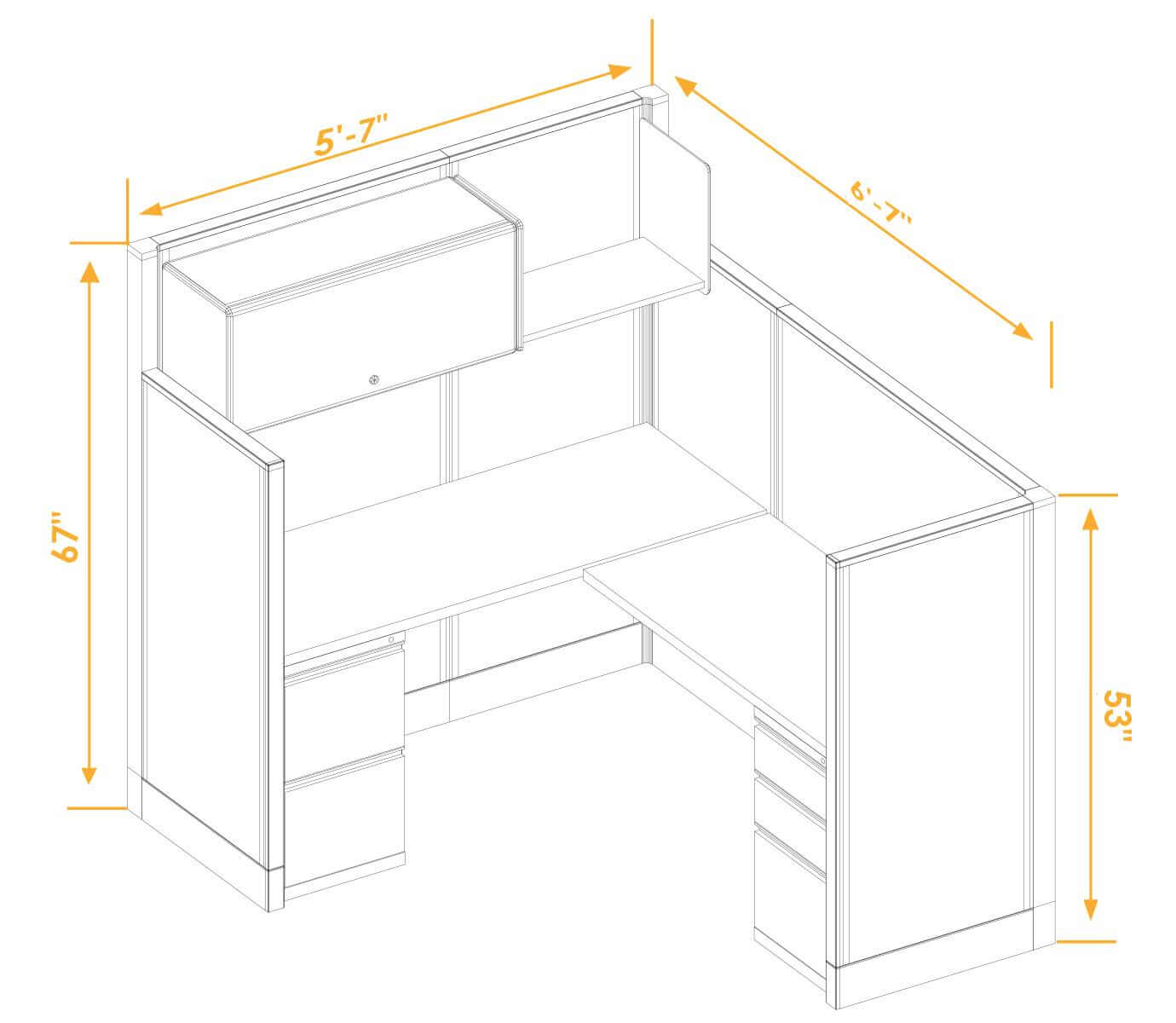 5'-7"

6'-7"

67"

53"